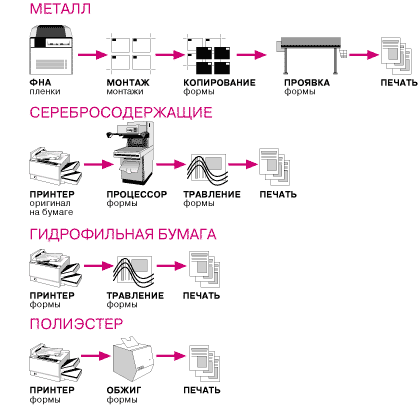 МЕТАЛЛ

ФНА
пленки

МОНТАЖ
монтажи

КОПИРОВАНИЕ
формы

ПРОЯВКА
формы

ПЕЧАТЬ

СЕРЕБРОСОДЕРЖАЩИЕ

ПРИНТЕР
оригинал на бумаге

ПРОЦЕССОР
формы

ТРАВЛЕНИЕ
формы

ПЕЧАТЬ

ГИДРОФИЛЬНАЯ БУМАГА

ПРИНТЕР
формы

ТРАВЛЕНИЕ
формы

ПЕЧАТЬ

ПОЛИЭСТЕР

ПРИНТЕР
формы

ОБЖИГ
формы

ПЕЧАТЬ